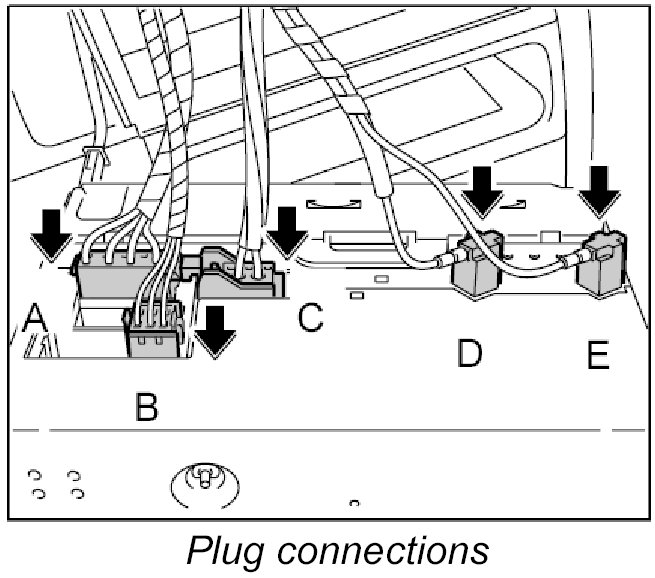 A
B
C
D
E

Plug connections