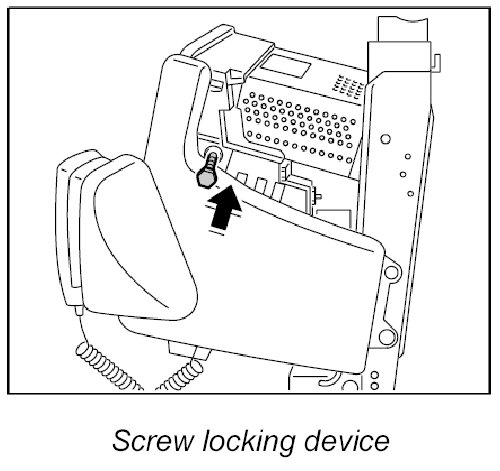 Screw locking device