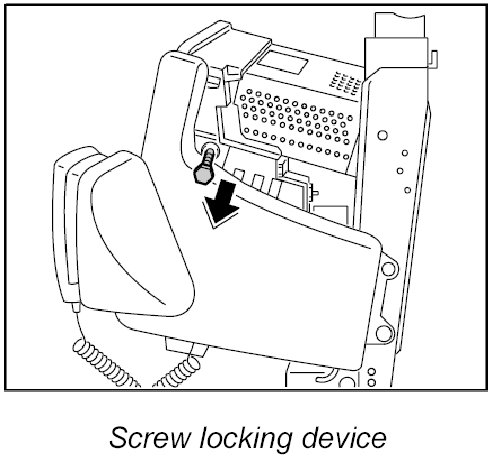 Screw locking device