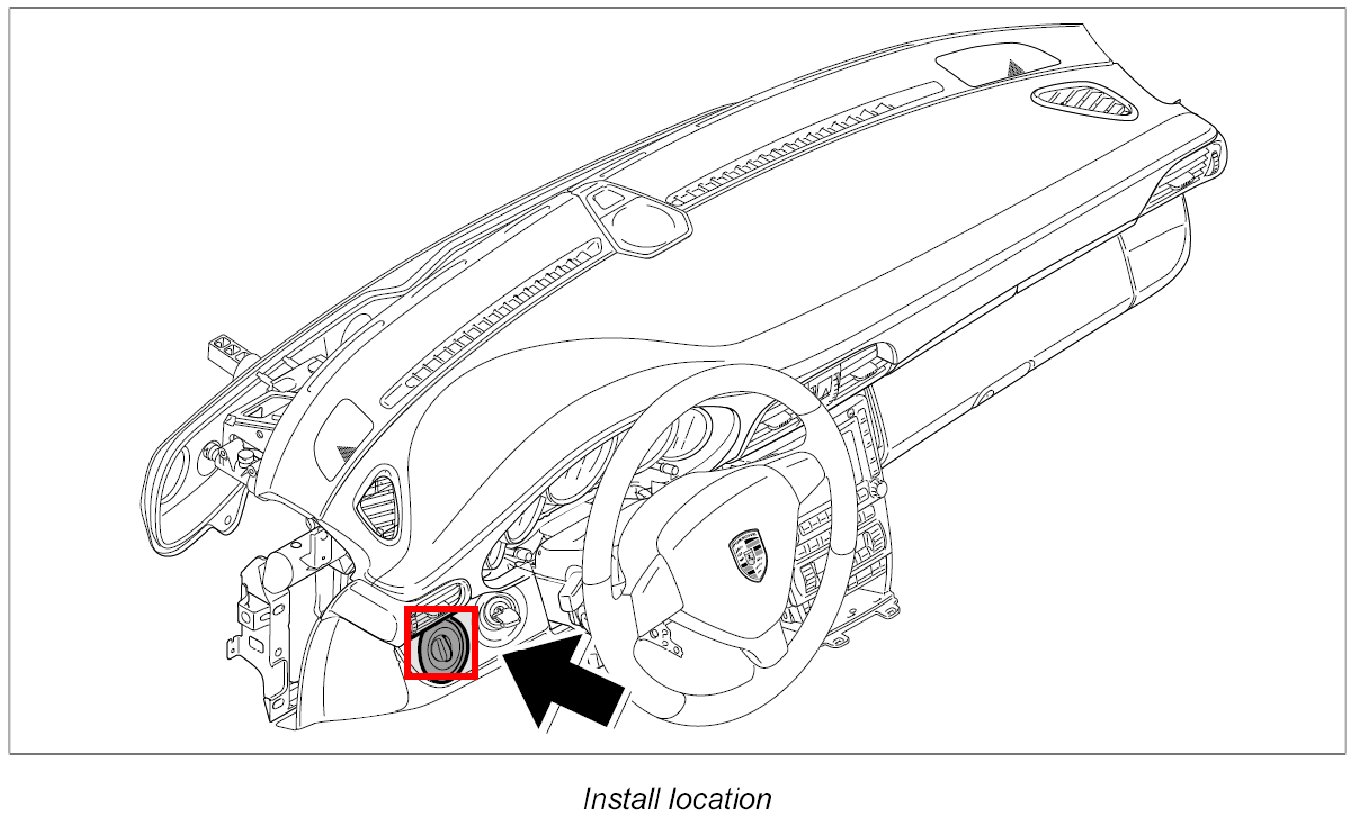 Install location