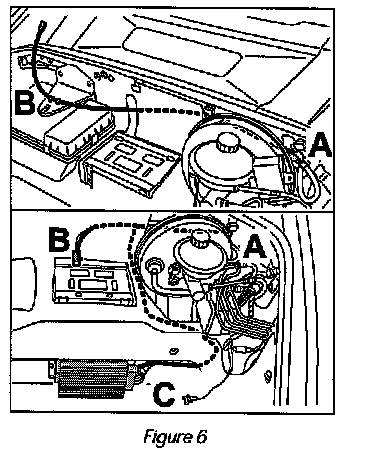 B
A
B
A
C
Figure 6