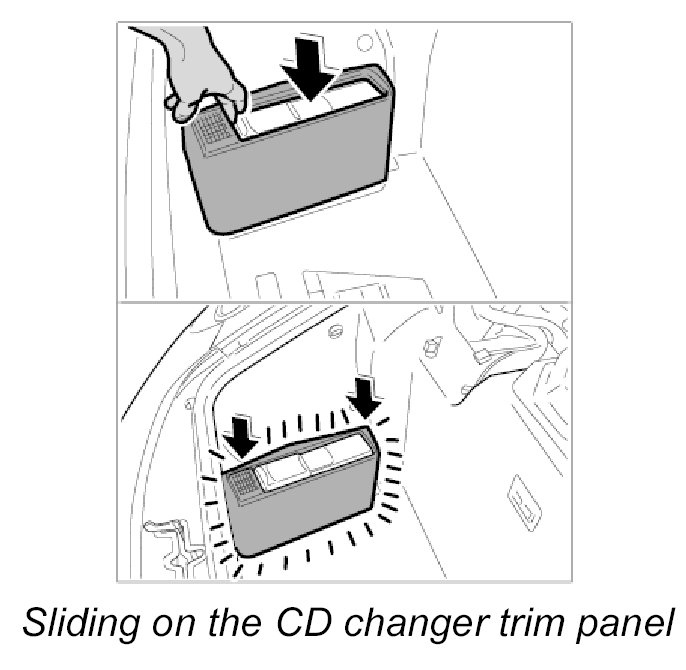 Sliding on the CD changer trim panel