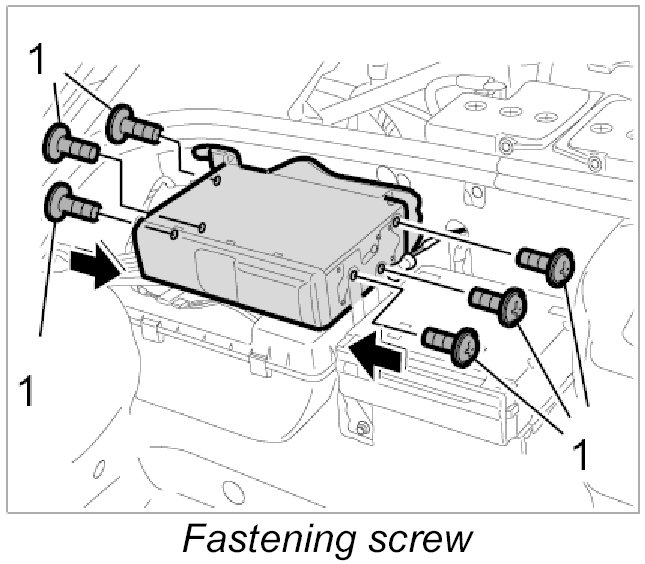 1

1

1

Fastening screw