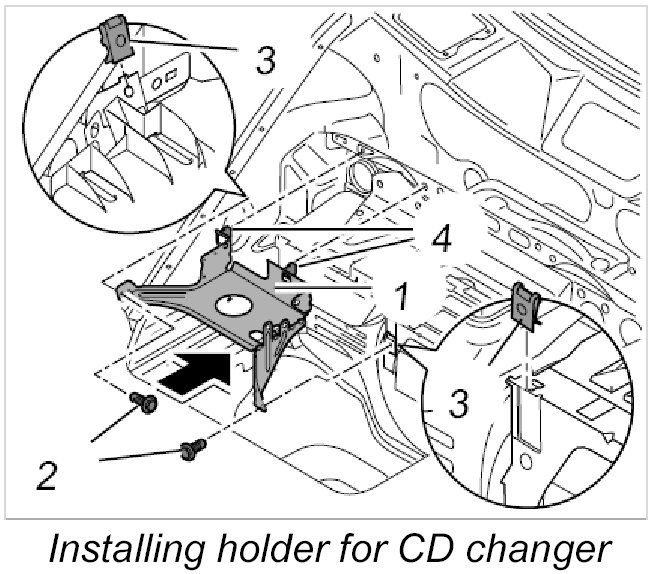 3

4

1

3

2

Installing holder for CD changer