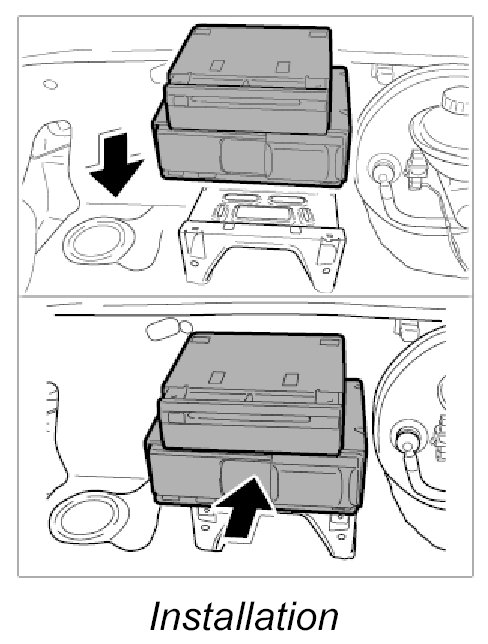 Installation