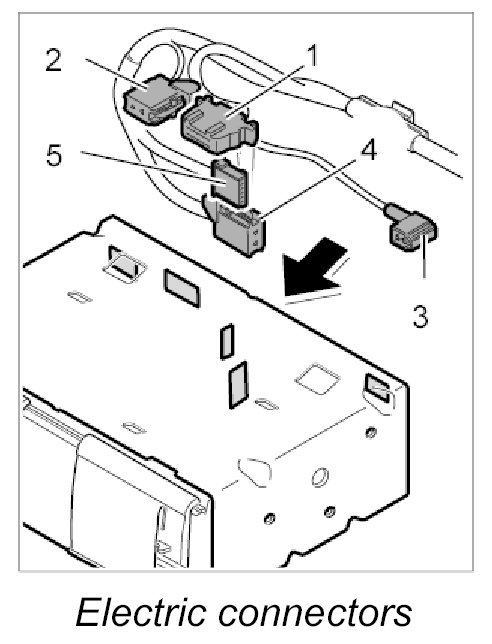 2
1
5
4
3

Electric connectors