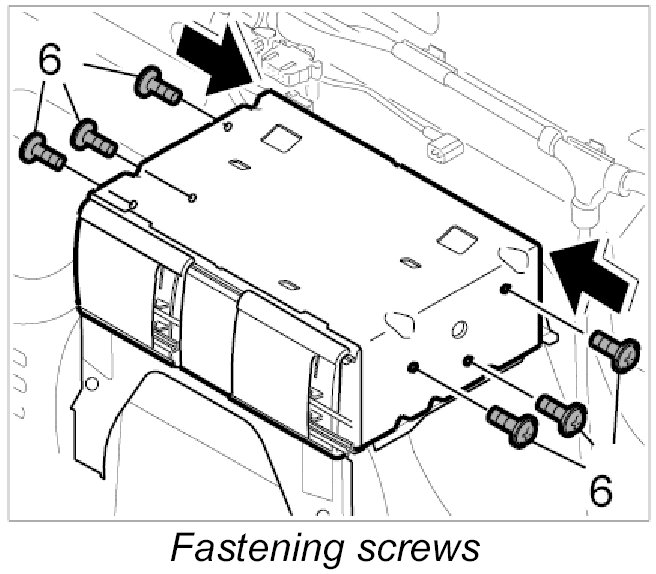 6

6

Fastening screws