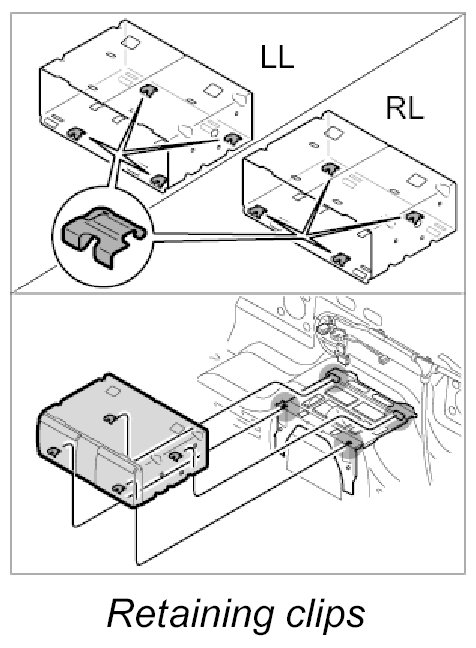 LL

RL

Retaining clips