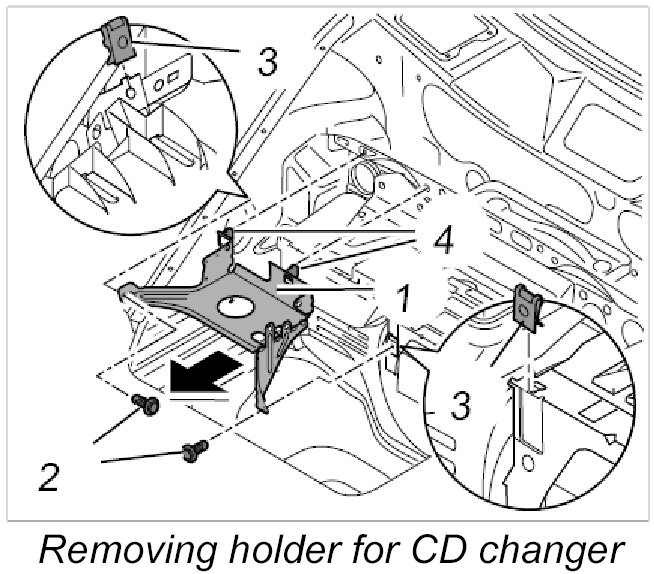 3
4
1
3
2
Removing holder for CD changer