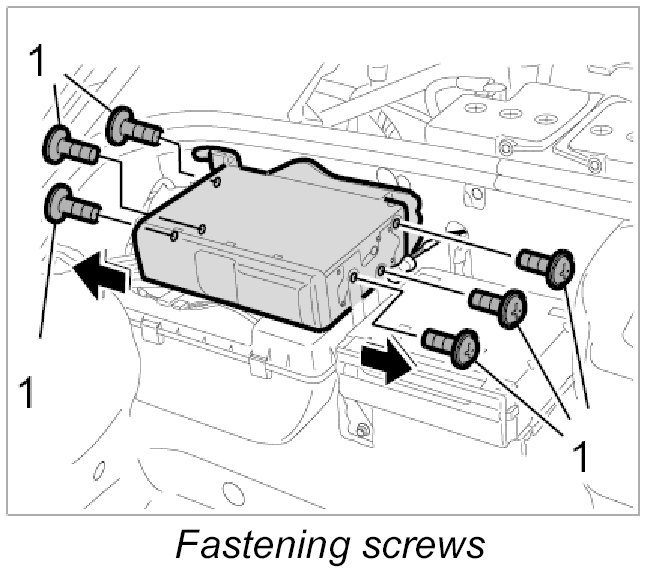 1

1

1

Fastening screws