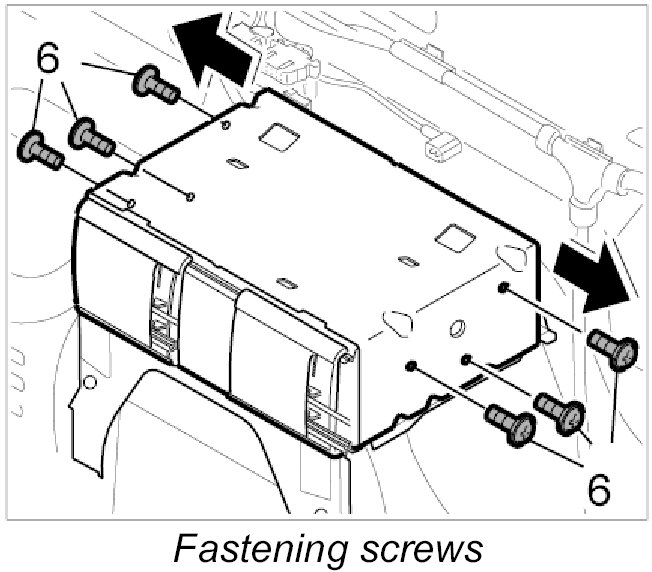 6

6

Fastening screws