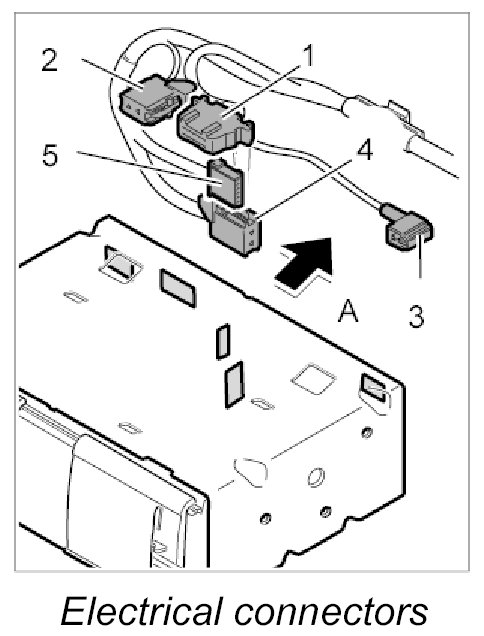 2
1
5
4
A
3

Electrical connectors