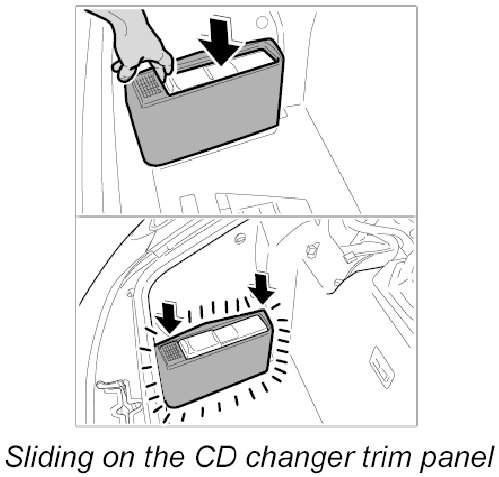 Sliding on the CD changer trim panel