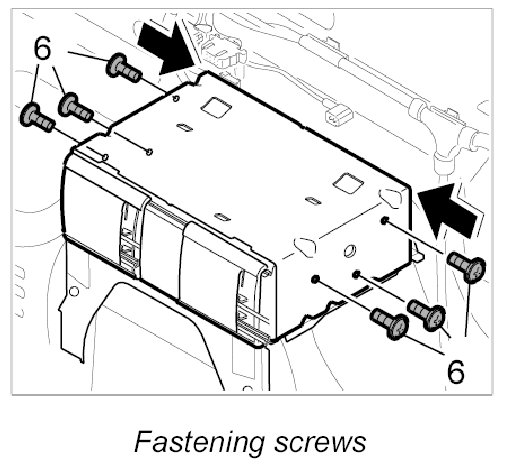 6

6

Fastening screws