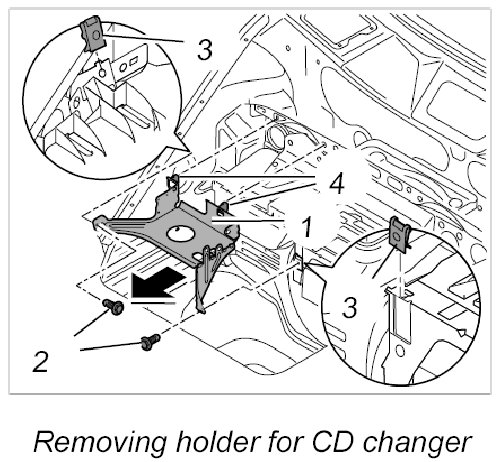 3

4

1

3

2

Removing holder for CD changer