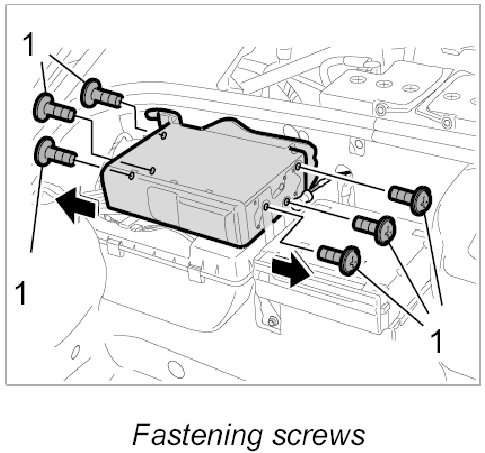 1

1

1

Fastening screws