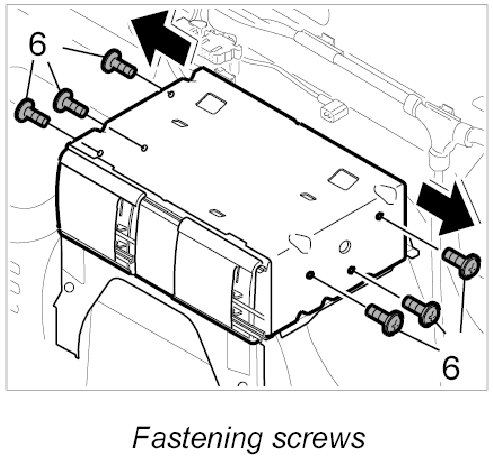 6

6

Fastening screws