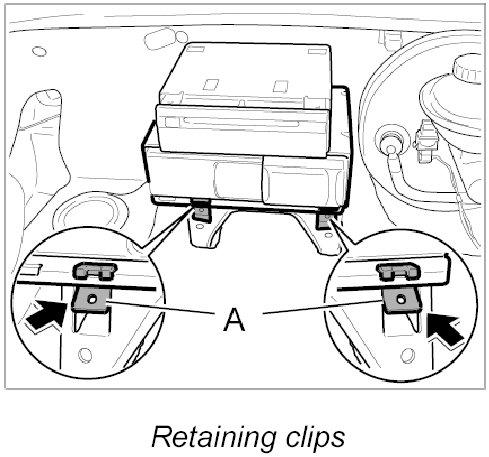 A

Retaining clips