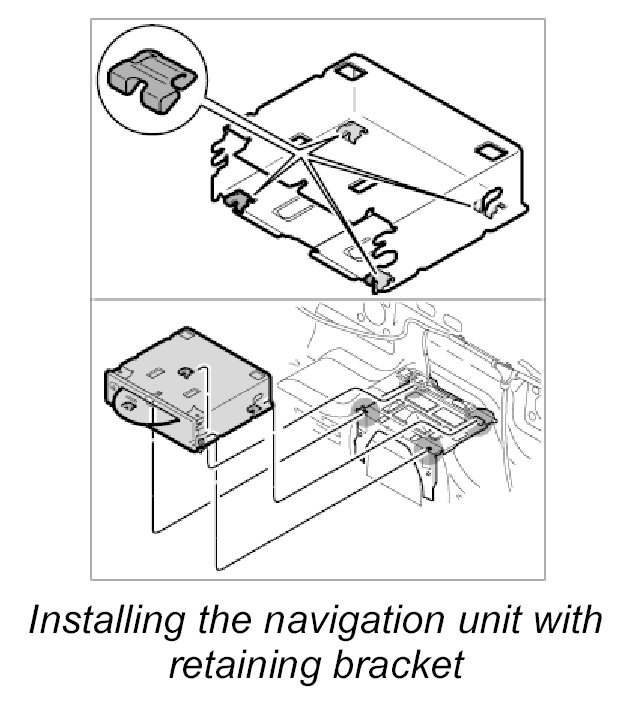 Installing the navigation unit with retaining bracket