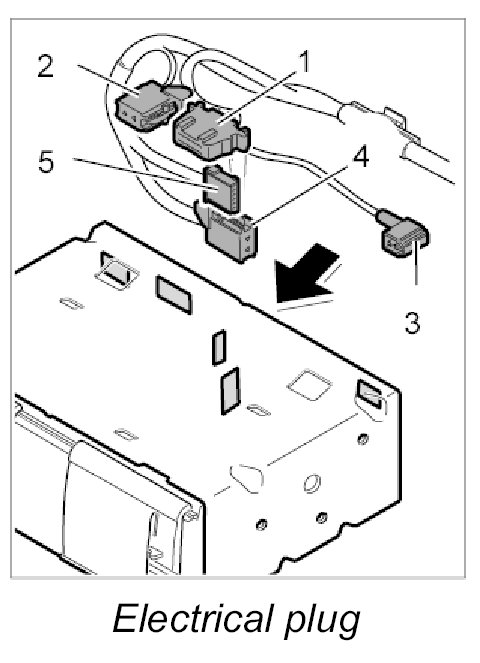 2
1
5
4
3
Electrical plug