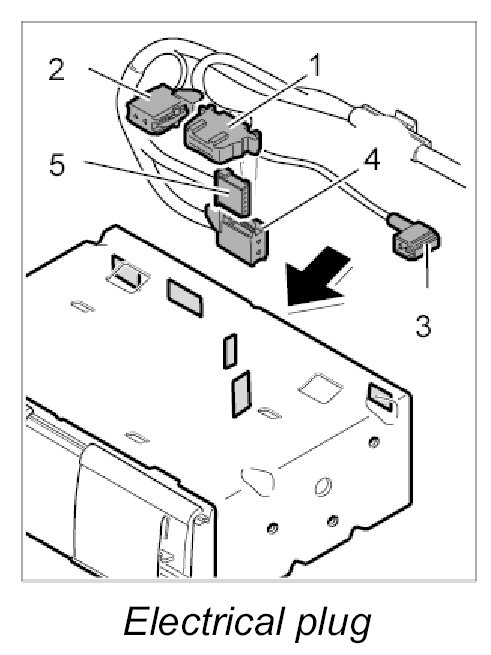 2
1
5
4
3

Electrical plug