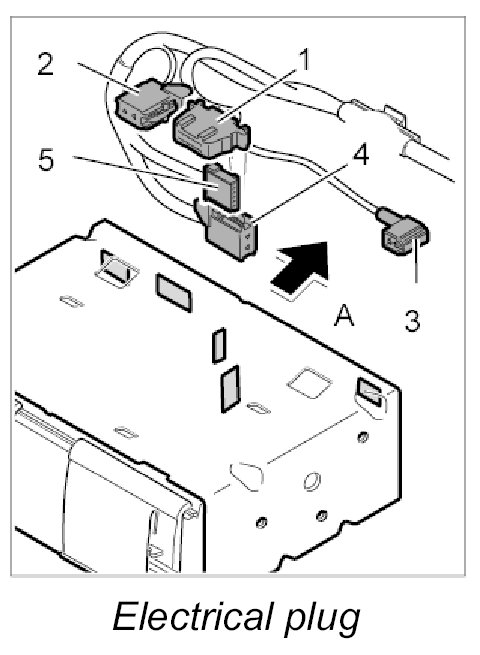 2
1
5
4
A
3

Electrical plug