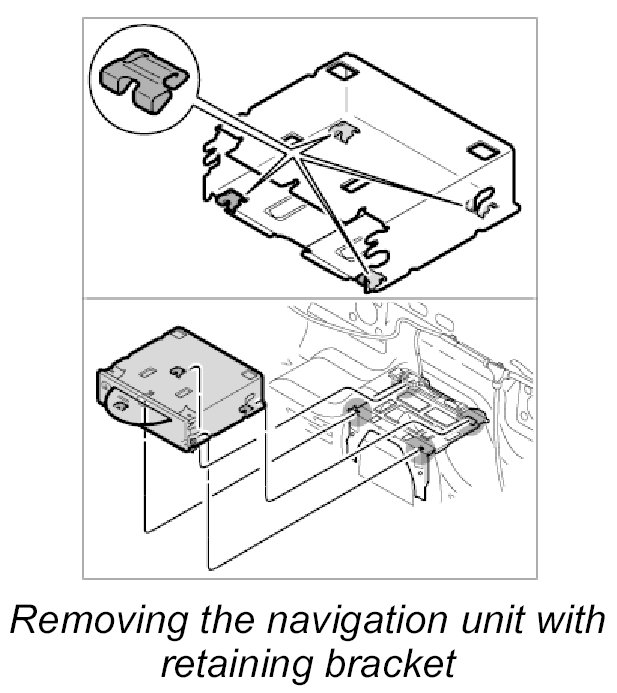 Removing the navigation unit with retaining bracket