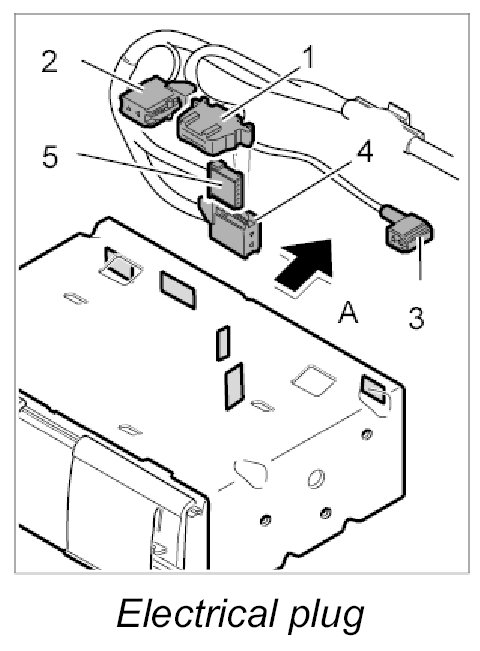 2
1
5
4
A
3

Electrical plug