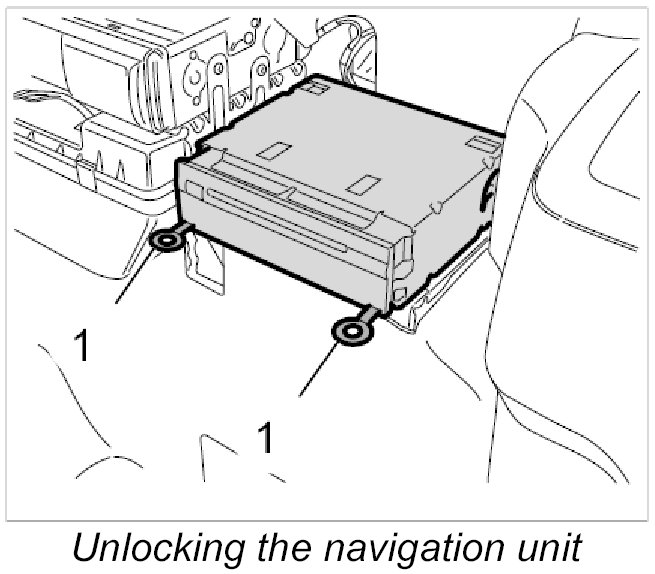 1

1

Unlocking the navigation unit