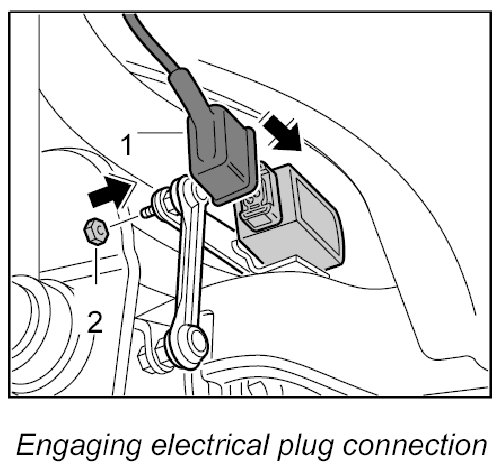 1

2

Engaging electrical plug connection