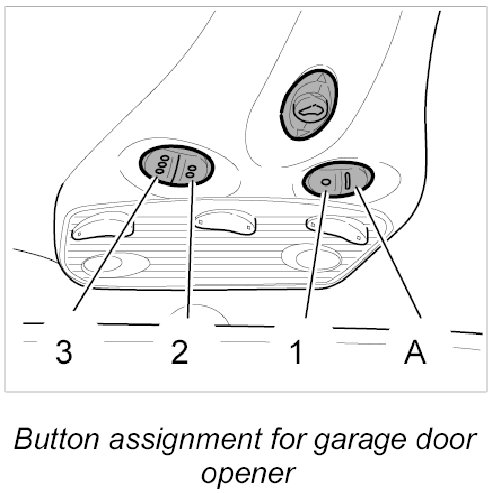 3 2 1 A

Button assignment for garage door opener