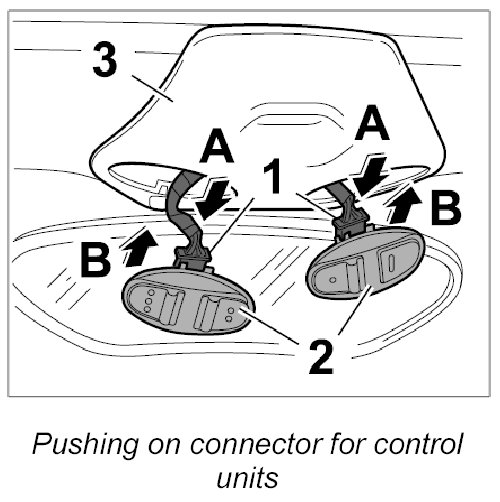 3
A
A
1
B
B
2

Pushing on connector for control units