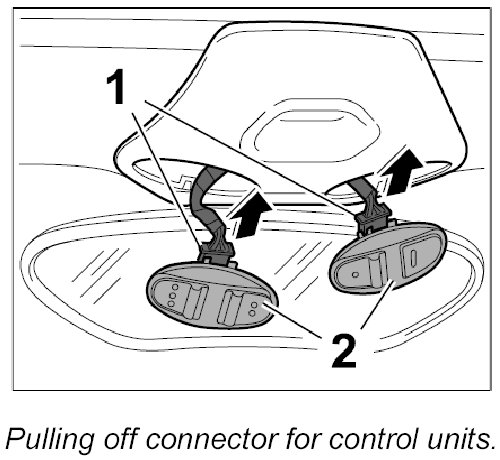 1

2

Pulling off connector for control units.