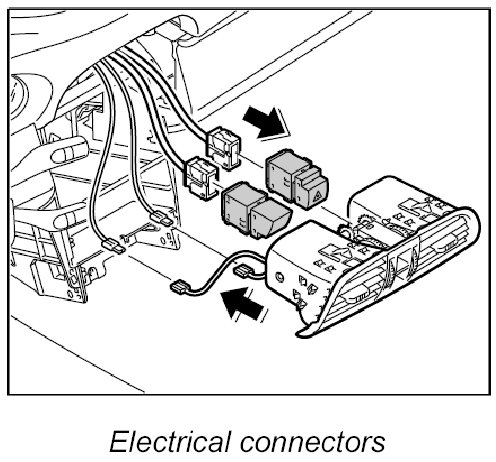 Electrical connectors