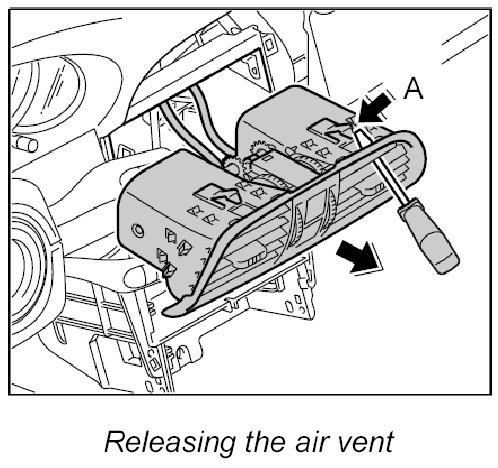 A

Releasing the air vent