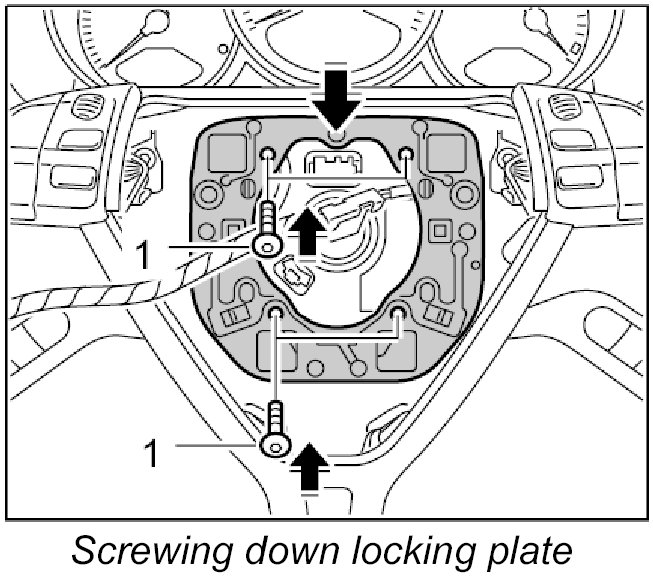 1

1

Screwing down locking plate