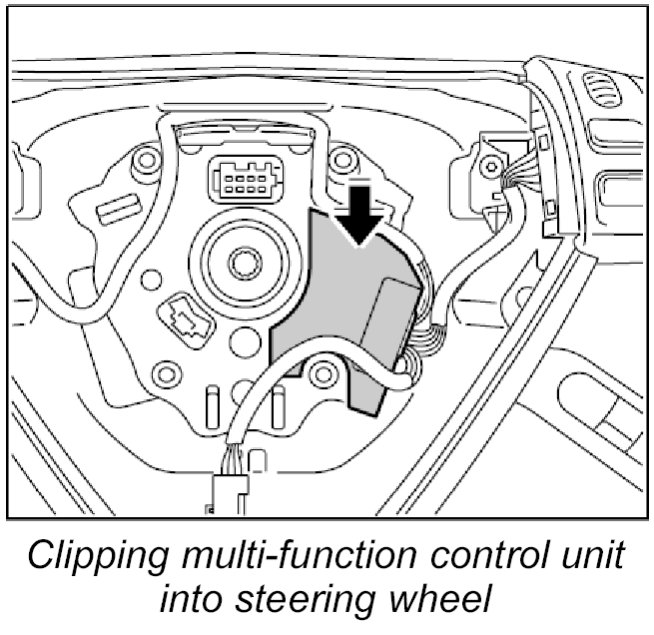 Clipping multi-function control unit into steering wheel