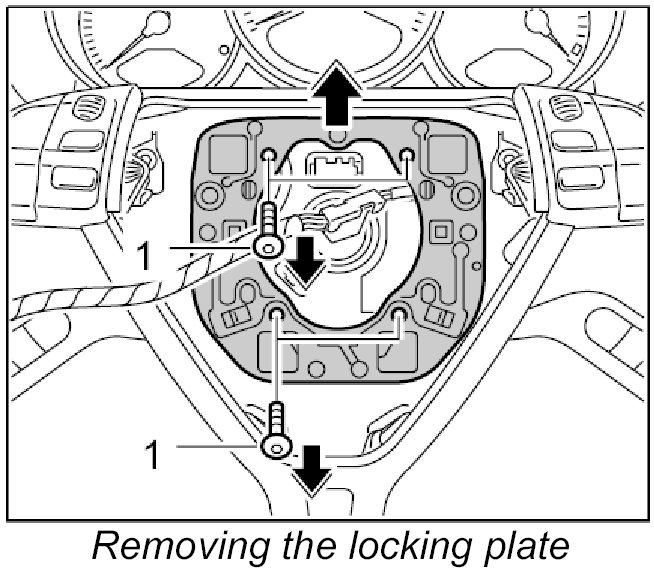 1

1

Removing the locking plate