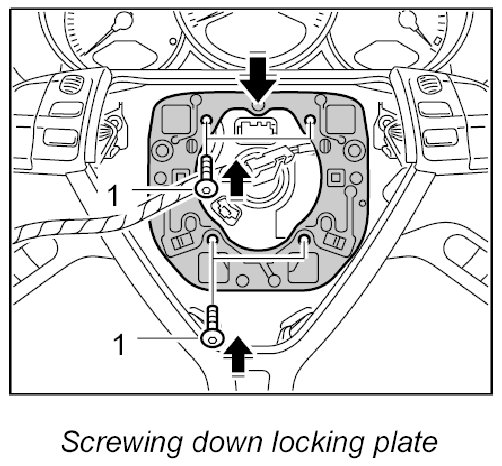 1

1

Screwing down locking plate