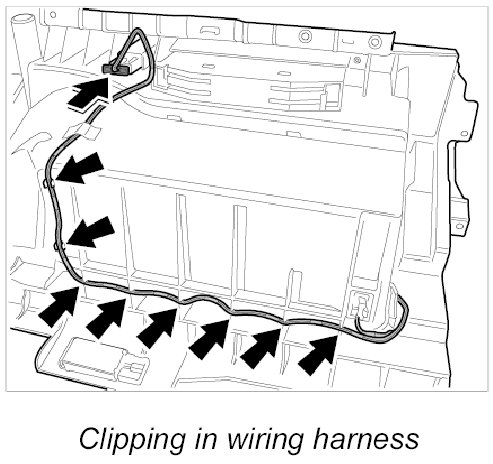 Clipping in wiring harness