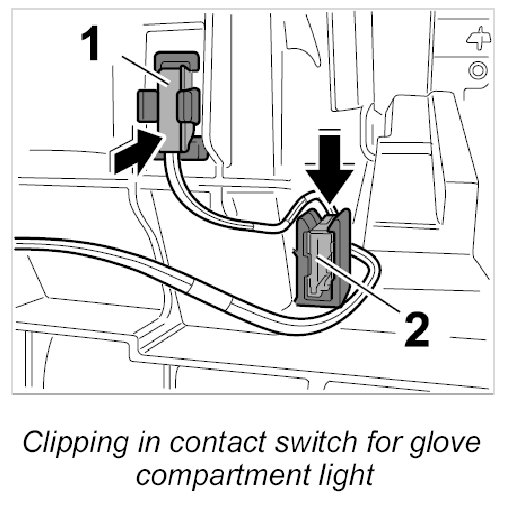 1

2

Clipping in contact switch for glove compartment light