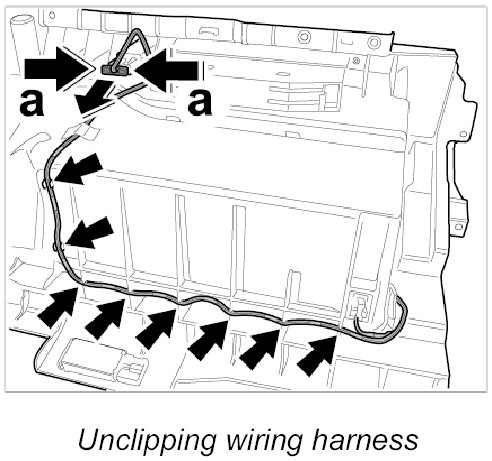 a a

Unclipping wiring harness