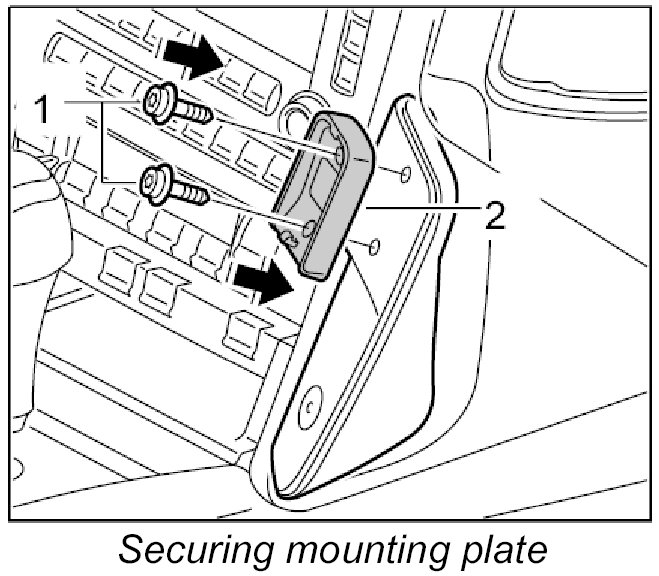 1

2

Securing mounting plate