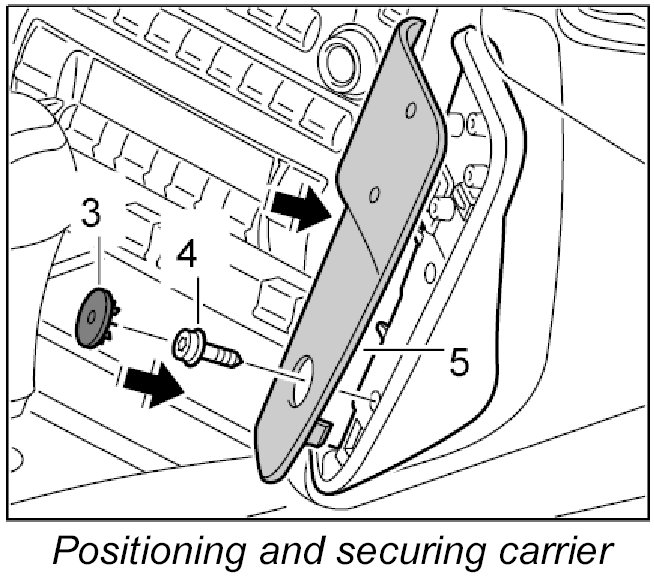 3
4
5
Positioning and securing carrier