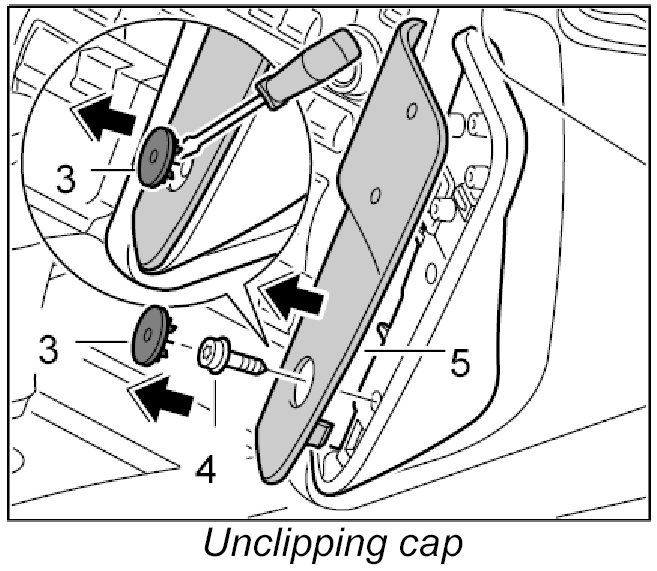 3

3

5

4

Unclipping cap