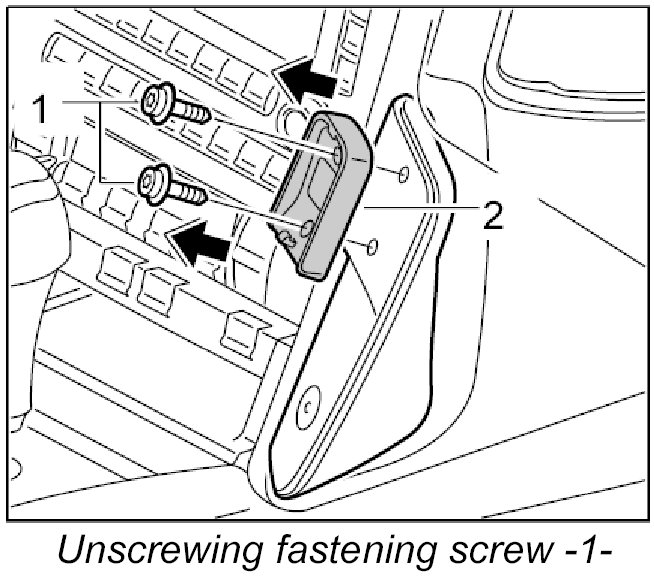 1
2
Unscrewing fastening screw -1-