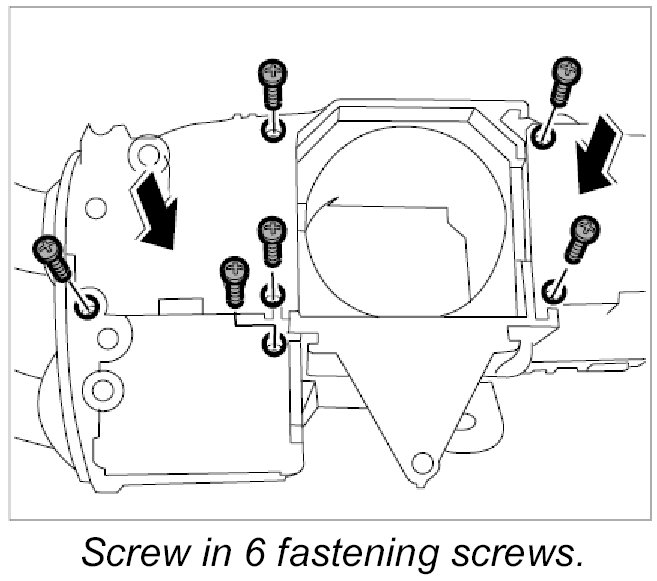 Screw in 6 fastening screws.