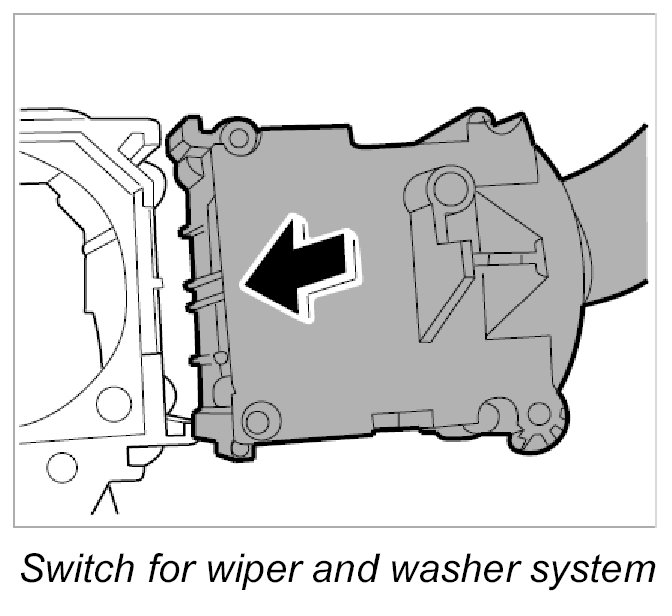 Switch for wiper and washer system