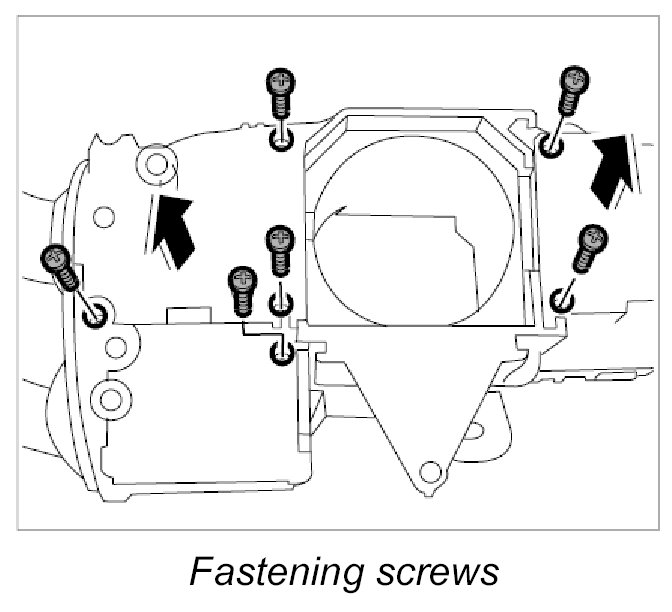 Fastening screws