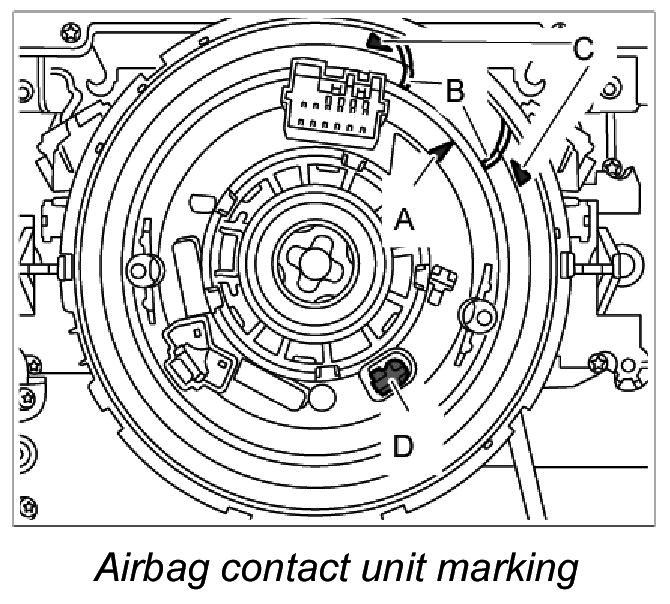 C
B
A
D
Airbag contact unit marking